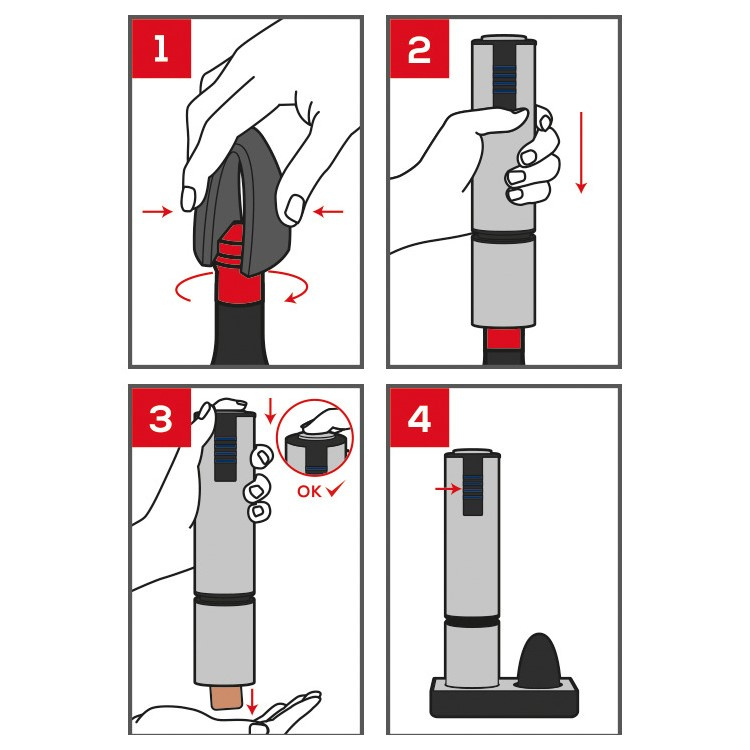 1

2

3

OK ✓

4