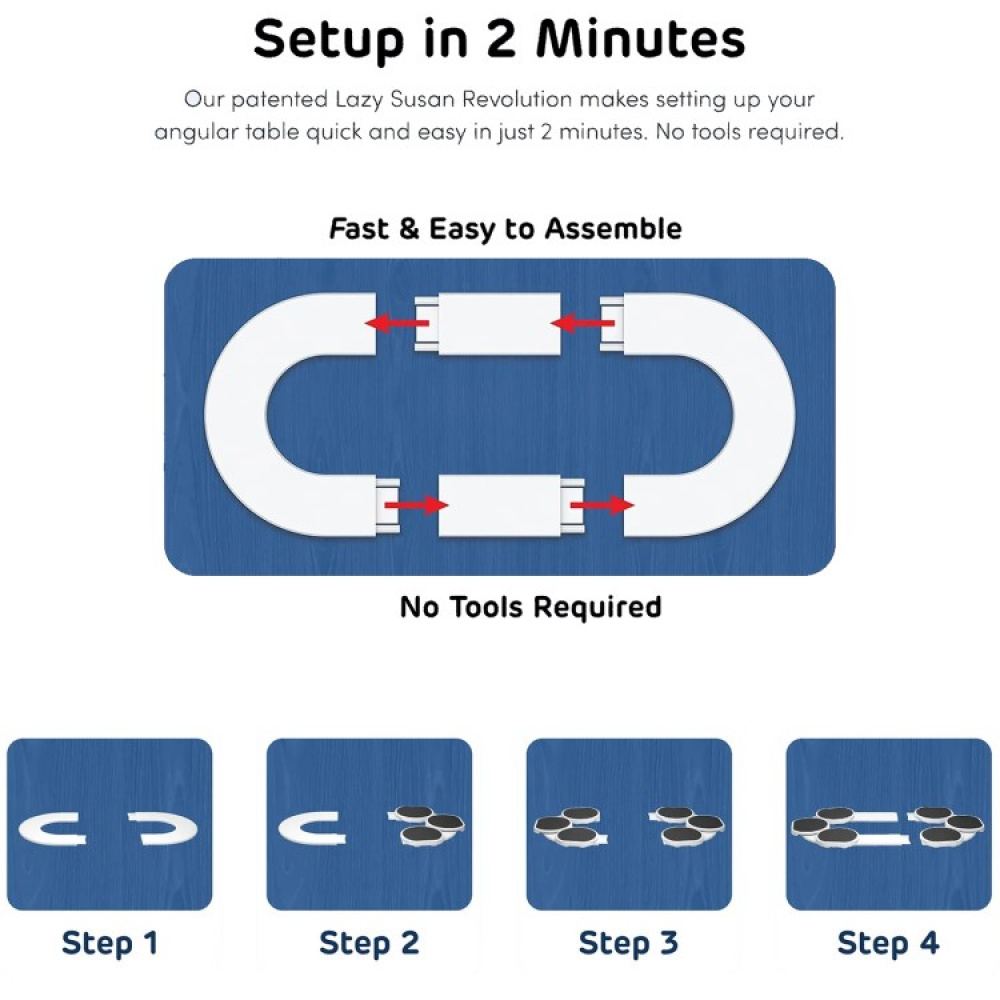 Setup in 2 Minutes

Our patented Lazy Susan Revolution makes setting up your angular table quick and easy in just 2 minutes. No tools required.

Fast & Easy to Assemble

No Tools Required

Step 1

Step 2

Step 3

Step 4