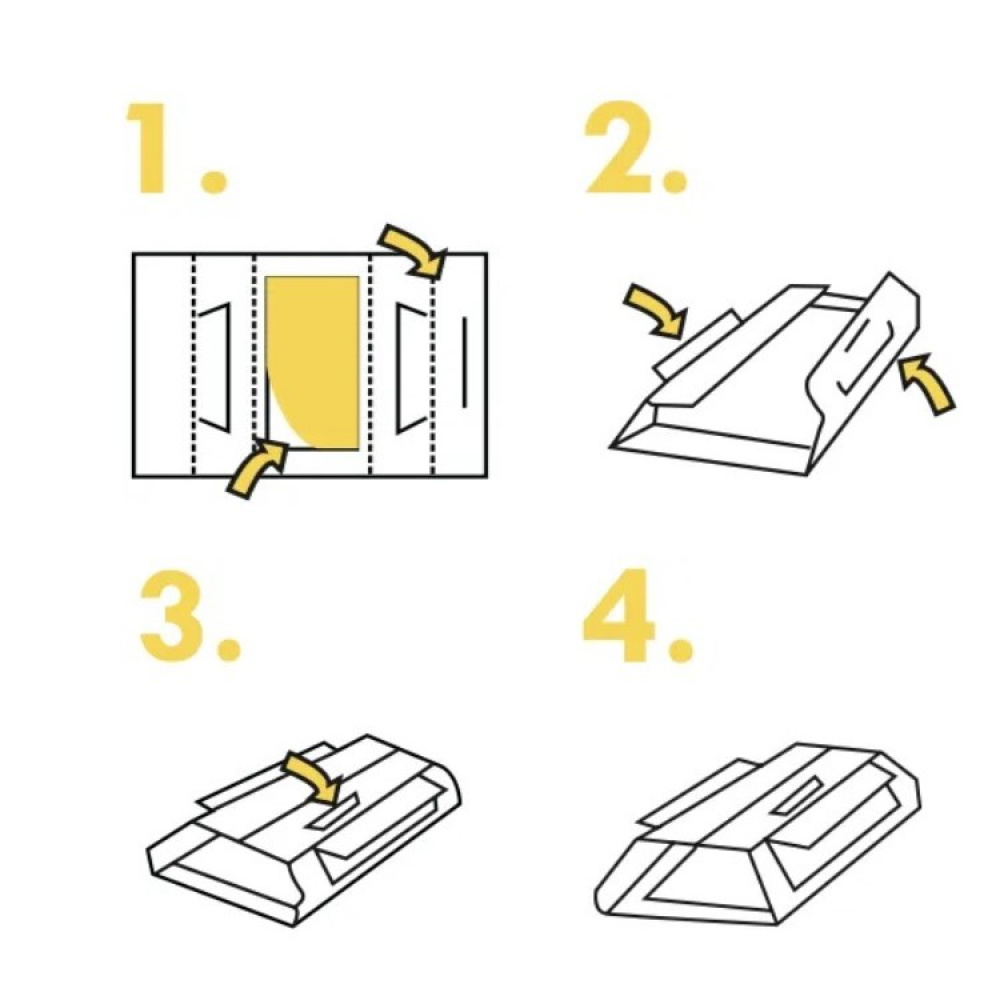 1.

2.

3.

4.